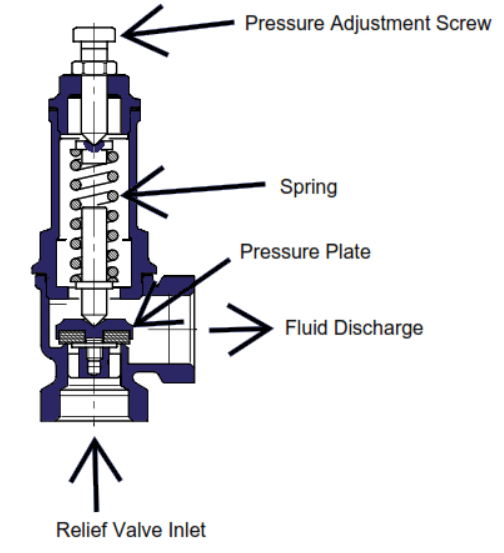 Pressure Adjustment Screw

Spring

Pressure Plate

Fluid Discharge

Relief Valve Inlet